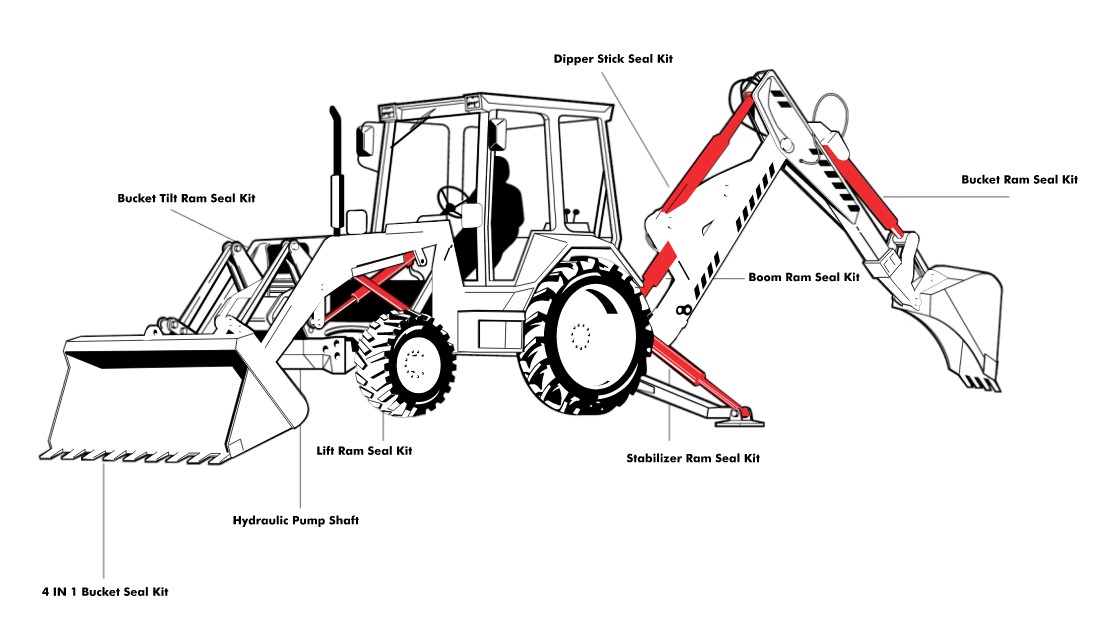 Dipper Stick Seal Kit

Bucket Ram Seal Kit

Bucket Tilt Ram Seal Kit

Boom Ram Seal Kit

Lift Ram Seal Kit

Stabilizer Ram Seal Kit

Hydraulic Pump Shaft

4 IN 1 Bucket Seal Kit